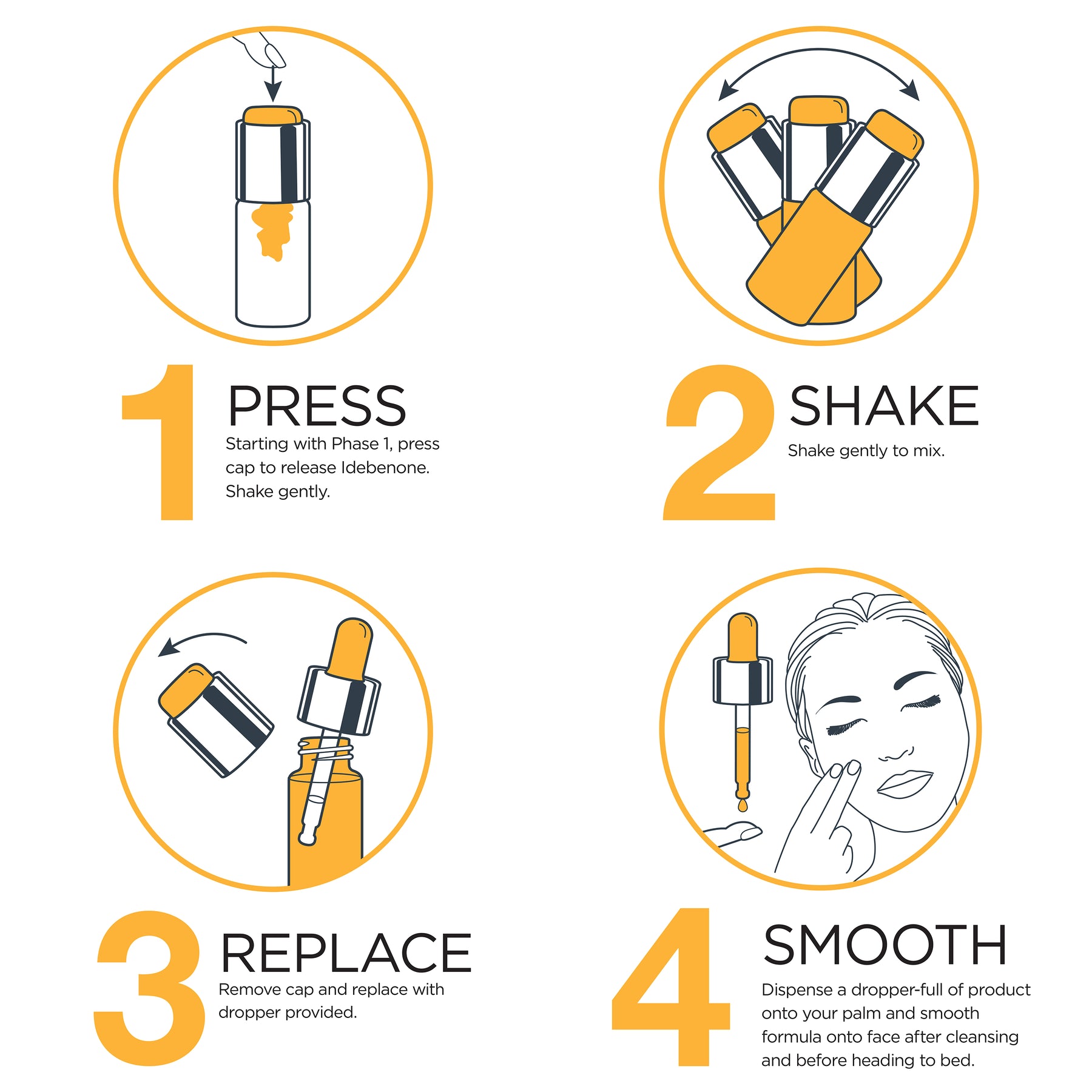 1 PRESS
Starting with Phase 1, press cap to release Idebenone. Shake gently.

2 SHAKE
Shake gently to mix.

3 REPLACE
Remove cap and replace with dropper provided.

4 SMOOTH
Dispense a dropper-full of product onto your palm and smooth formula onto face after cleansing and before heading to bed.